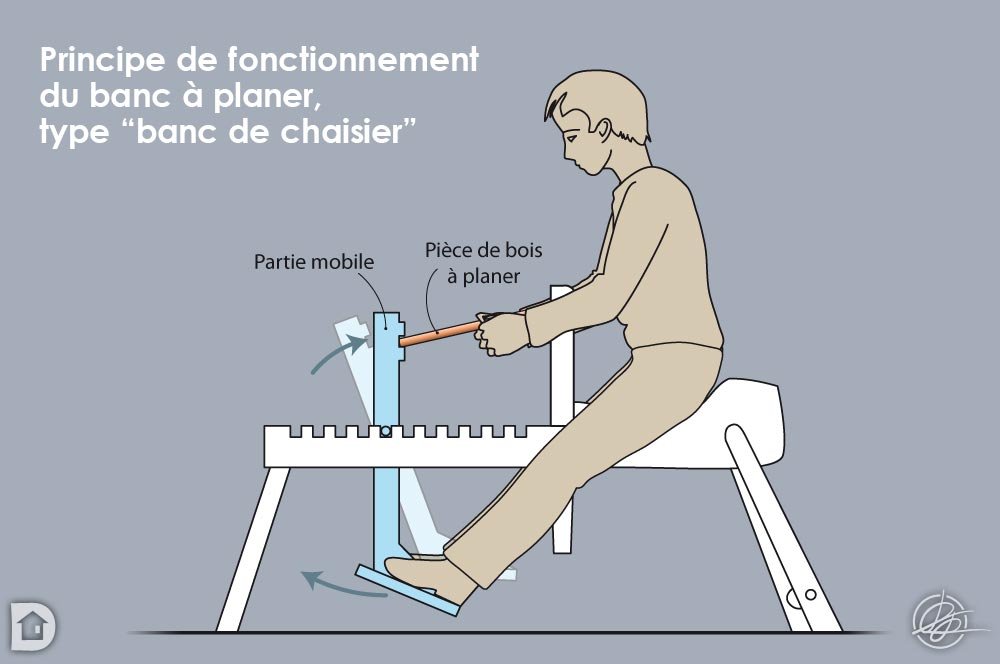 Principe de fonctionnement du banc à planer, type “banc de chaisier”

Partie mobile

Pièce de bois à planer